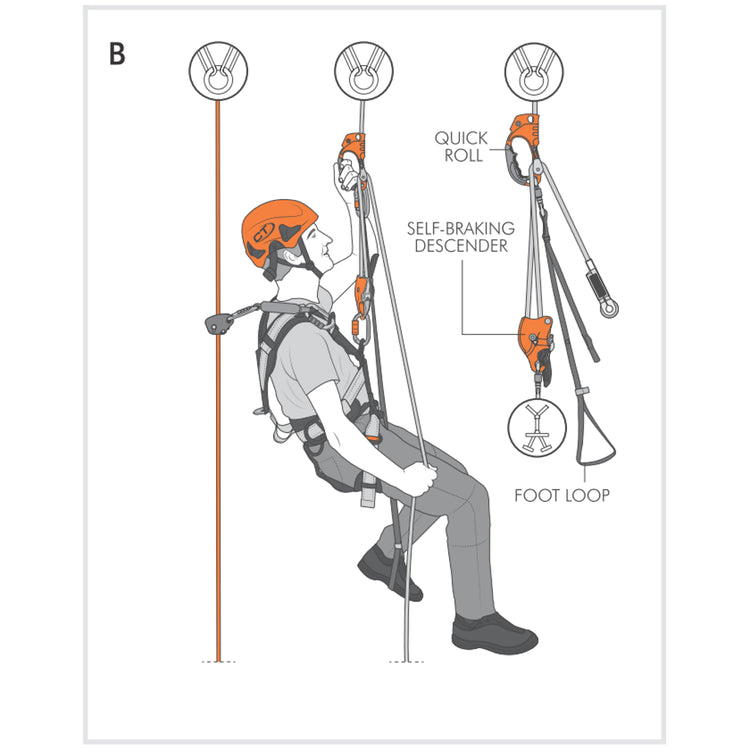 B

CT

QUICK ROLL

SELF-BRAKING DESCENDER

FOOT LOOP